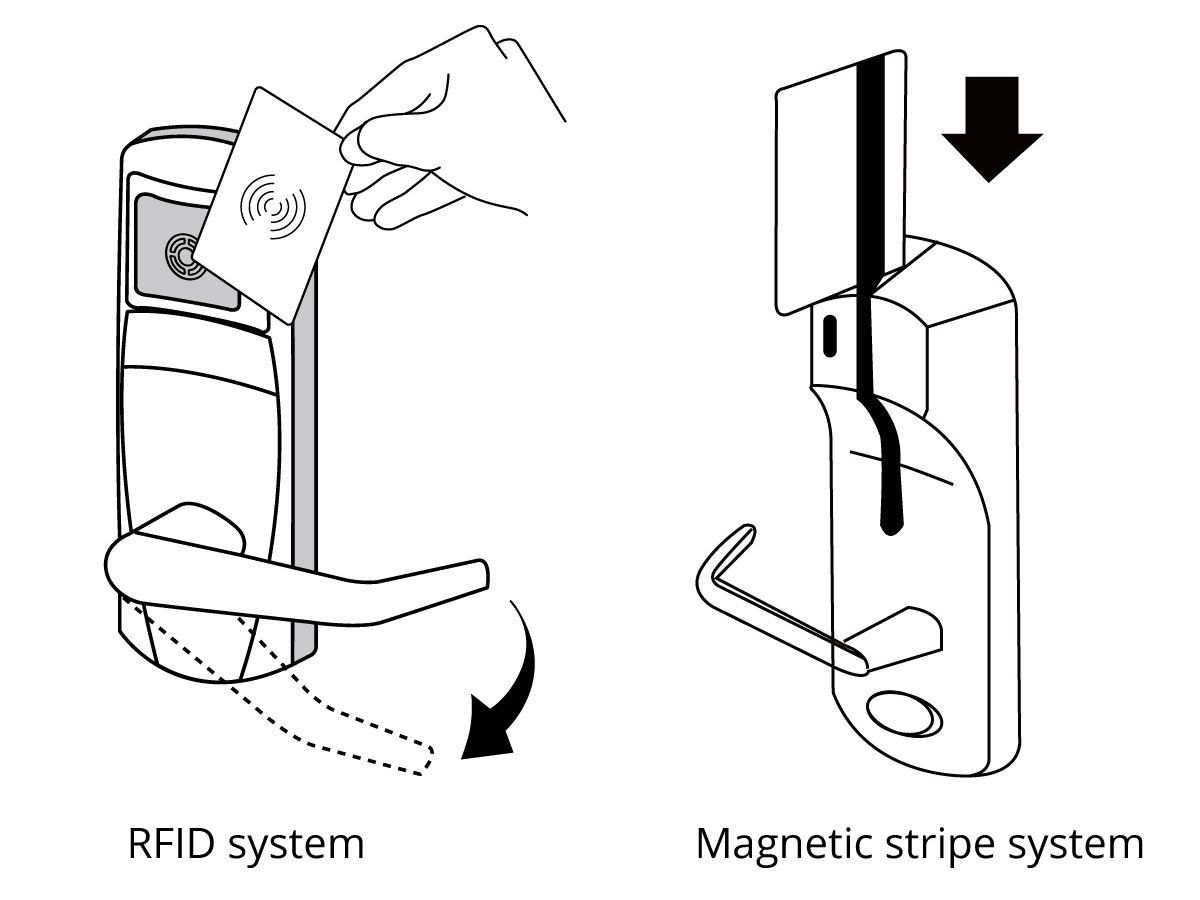 RFID system

Magnetic stripe system